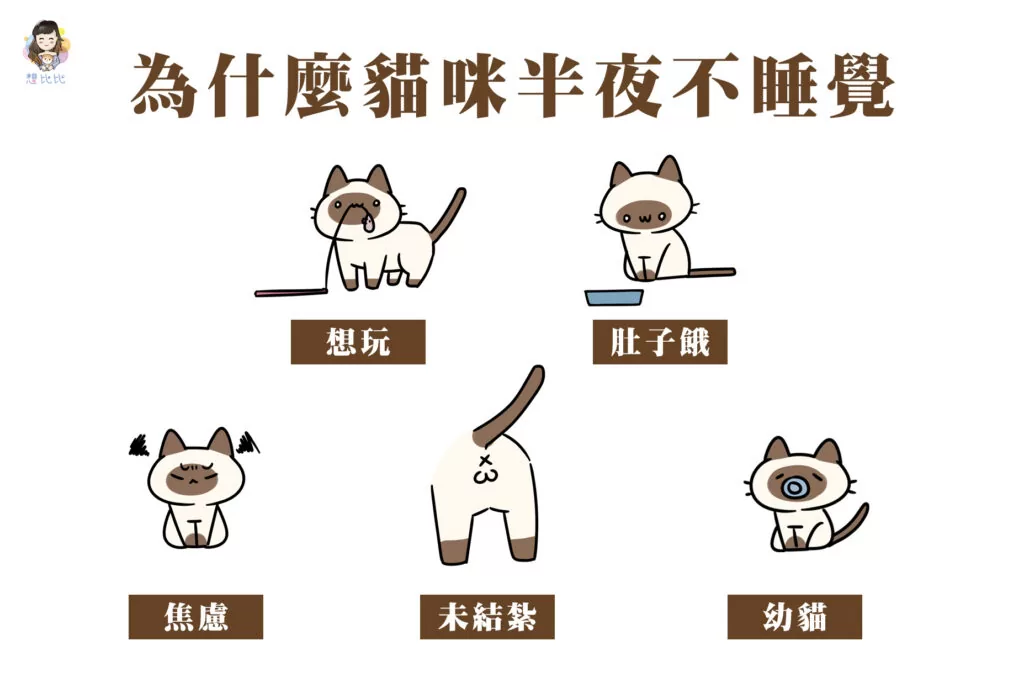 想比比

為什麼貓咪半夜不睡覺

想玩

肚子餓

焦慮

未結紮

幼貓